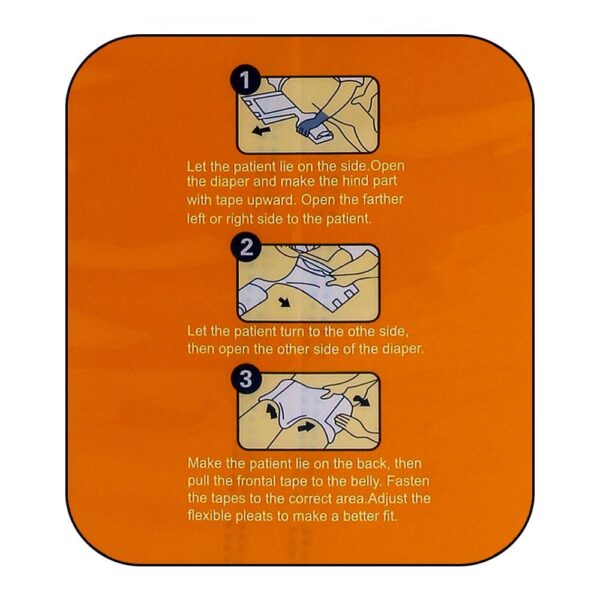 1

Let the patient lie on the side.Open the diaper and make the hind part with tape upward. Open the farther left or right side to the patient.

2

Let the patient turn to the othe side, then open the other side of the diaper.

3

Make the patient lie on the back, then pull the frontal tape to the belly. Fasten the tapes to the correct area.Adjust the flexible pleats to make a better fit.